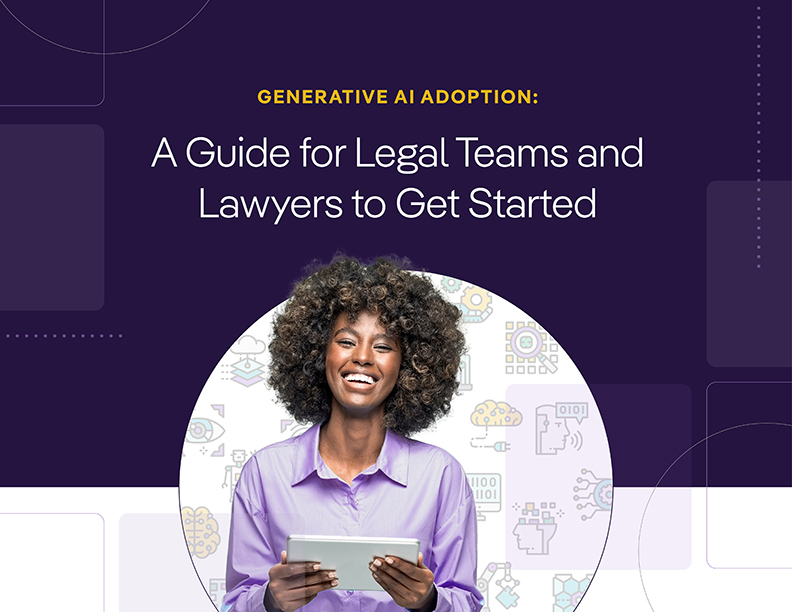 GENERATIVE AI ADOPTION:

A Guide for Legal Teams and Lawyers to Get Started